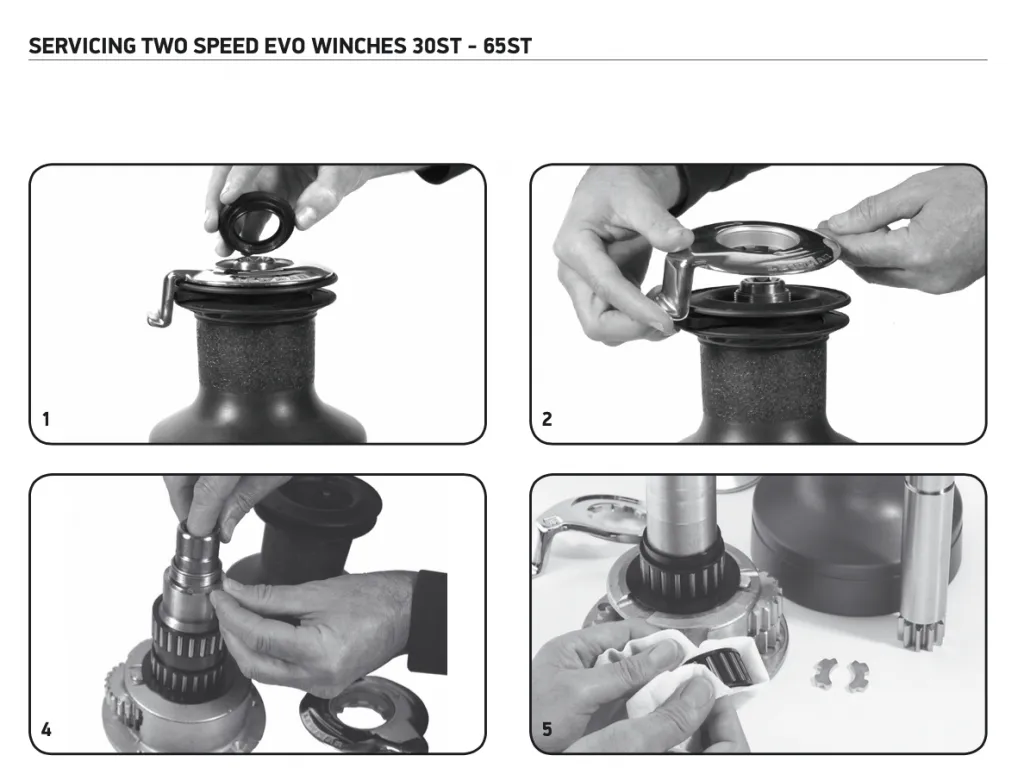 SERVICING TWO SPEED EVO WINCHES 30ST - 65ST

1

2

4

5